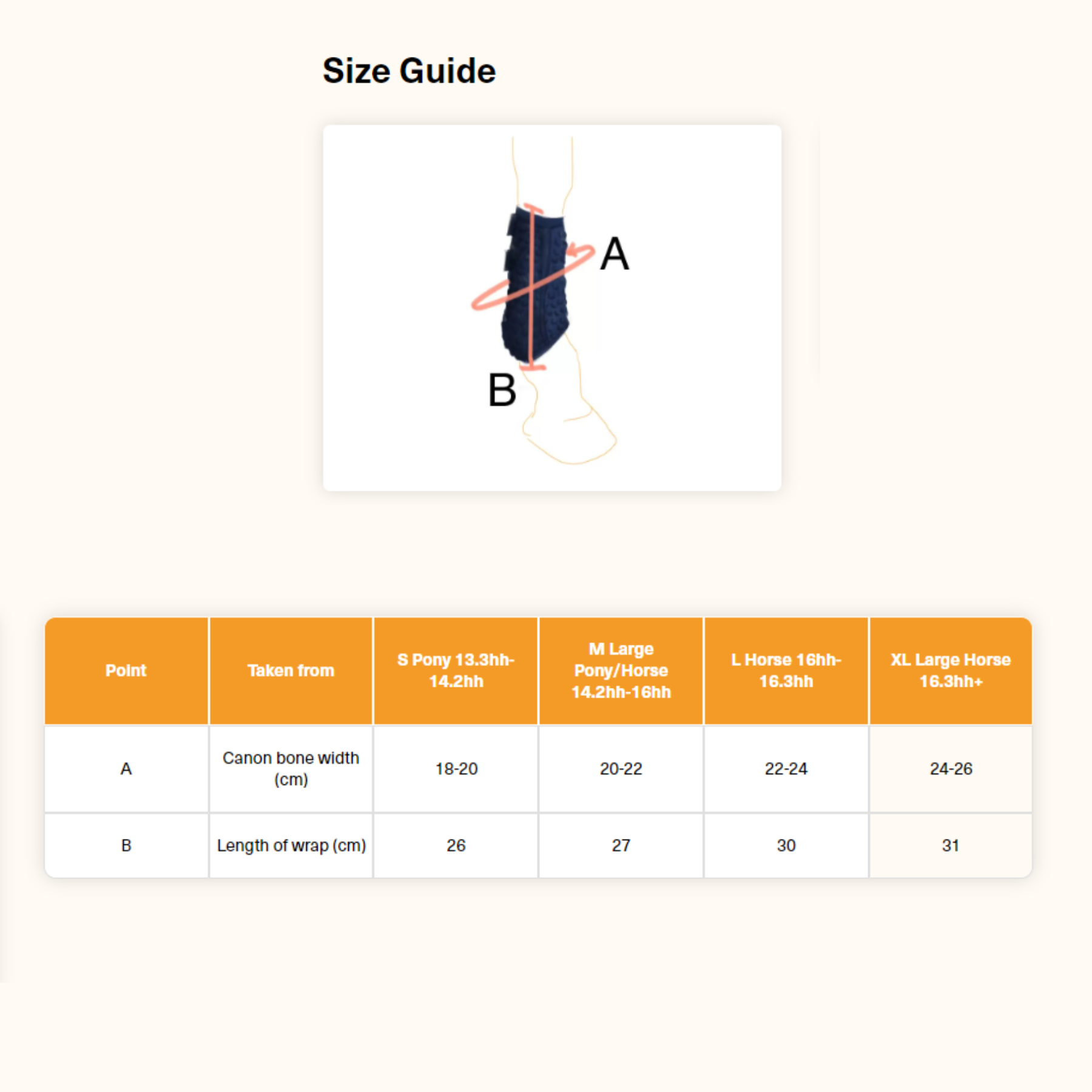 Size Guide

A

B

| Point | Taken from | S Pony 13.3hh-14.2hh | M Large Pony/Horse 14.2hh-16hh | L Horse 16hh-16.3hh | XL Large Horse 16.3hh+ |
|---|---|---|---|---|---|
| A | Canon bone width (cm) | 18-20 | 20-22 | 22-24 | 24-26 |
| B | Length of wrap (cm) | 26 | 27 | 30 | 31 |