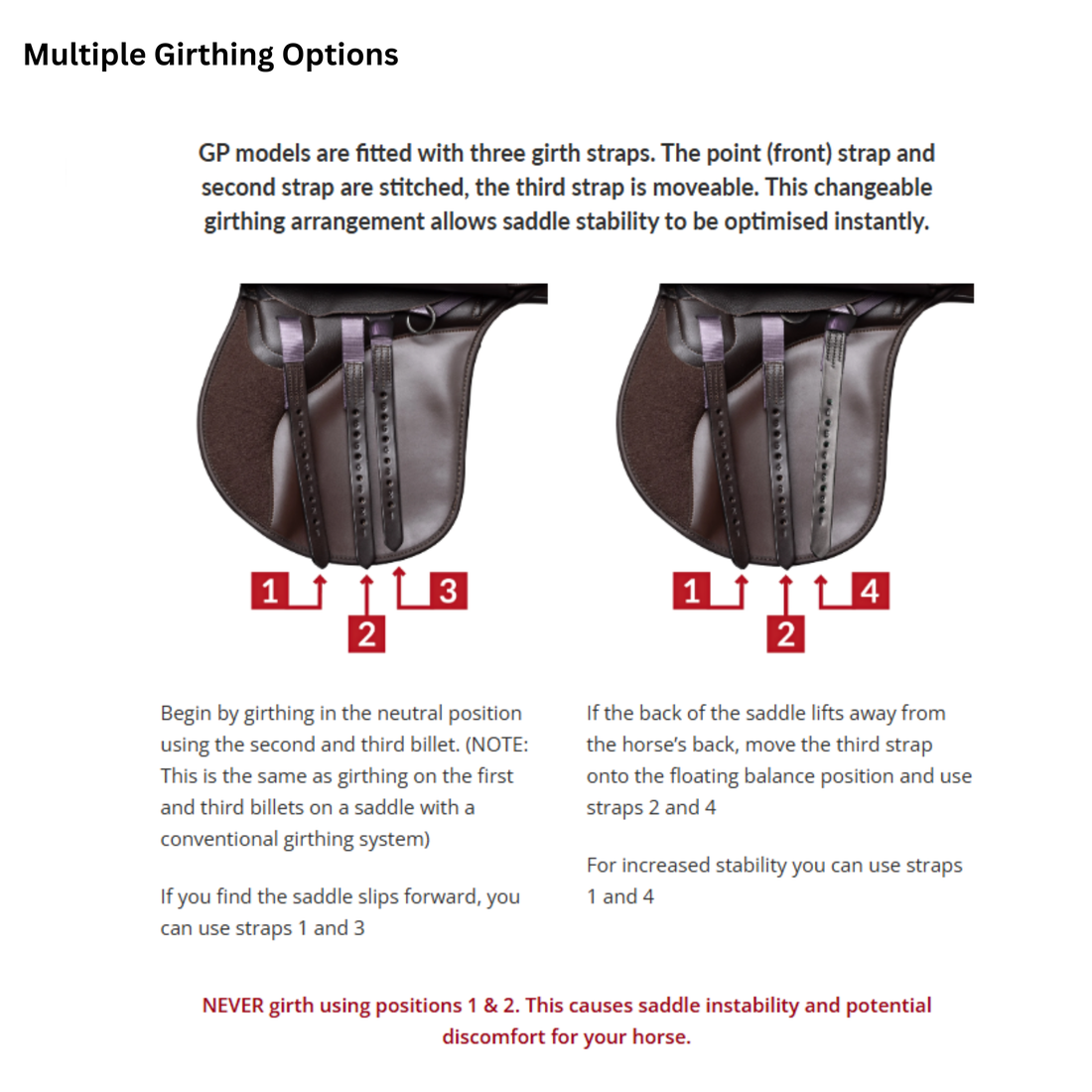 Multiple Girthing Options

GP models are fitted with three girth straps. The point (front) strap and second strap are stitched, the third strap is moveable. This changeable girthing arrangement allows saddle stability to be optimised instantly.

1
2
3

1
2
4

Begin by girthing in the neutral position using the second and third billet. (NOTE: This is the same as girthing on the first and third billets on a saddle with a conventional girthing system)

If you find the saddle slips forward, you can use straps 1 and 3

If the back of the saddle lifts away from the horse's back, move the third strap onto the floating balance position and use straps 2 and 4

For increased stability you can use straps 1 and 4

NEVER girth using positions 1 & 2. This causes saddle instability and potential discomfort for your horse.